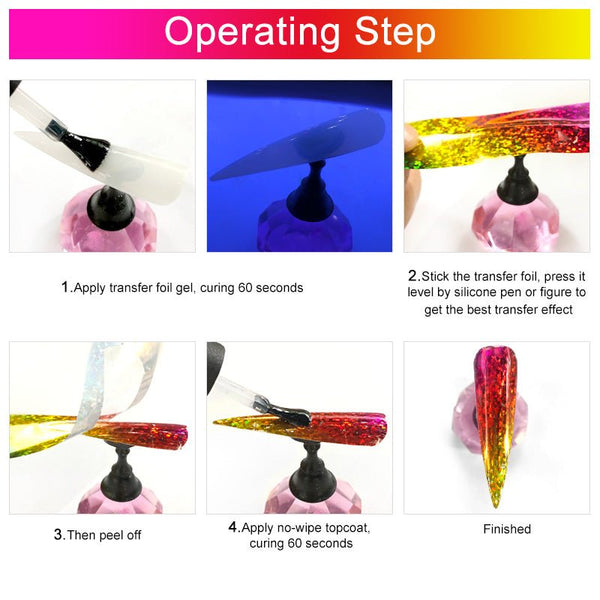 Operating Step

1.Apply transfer foil gel, curing 60 seconds

2.Stick the transfer foil, press it level by silicone pen or figure to get the best transfer effect

3.Then peel off

4.Apply no-wipe topcoat, curing 60 seconds

Finished